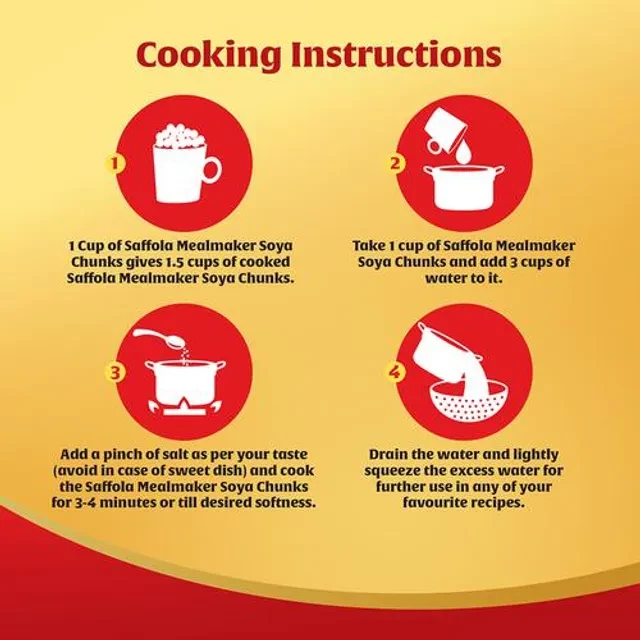 Cooking Instructions

1

1 Cup of Saffola Mealmaker Soya Chunks gives 1.5 cups of cooked Saffola Mealmaker Soya Chunks.

2

Take 1 cup of Saffola Mealmaker Soya Chunks and add 3 cups of water to it.

3

Add a pinch of salt as per your taste (avoid in case of sweet dish) and cook the Saffola Mealmaker Soya Chunks for 3-4 minutes or till desired softness.

4

Drain the water and lightly squeeze the excess water for further use in any of your favourite recipes.